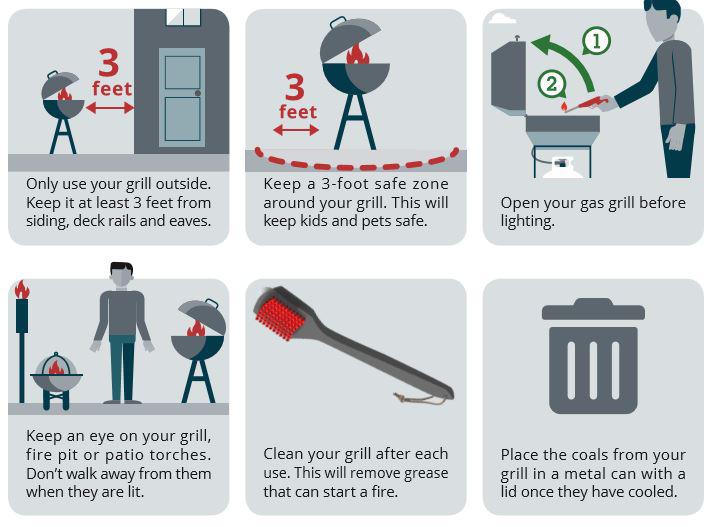 3 feet

Only use your grill outside. Keep it at least 3 feet from siding, deck rails and eaves.

3 feet

Keep a 3-foot safe zone around your grill. This will keep kids and pets safe.

1

2

Open your gas grill before lighting.

Keep an eye on your grill, fire pit or patio torches. Don't walk away from them when they are lit.

Clean your grill after each use. This will remove grease that can start a fire.

Place the coals from your grill in a metal can with a lid once they have cooled.